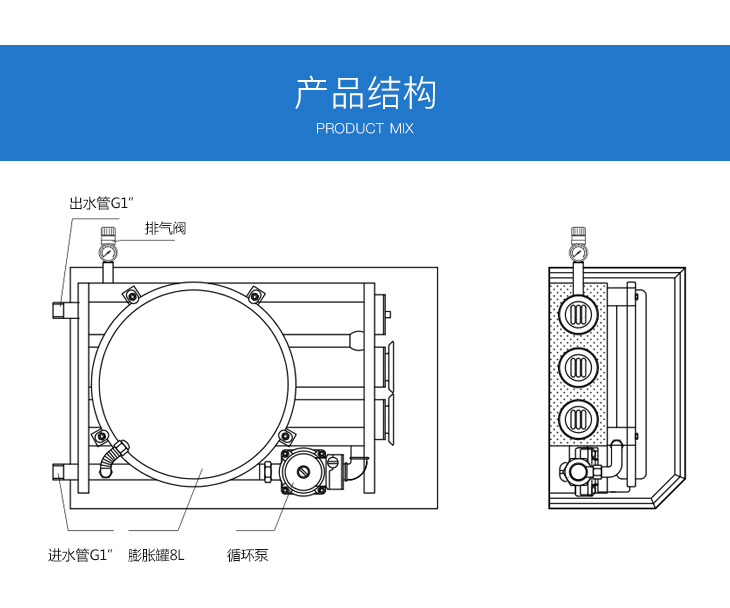 产品结构
PRODUCT MIX

出水管G1"
排气阀

进水管G1"
膨胀罐8L
循环泵