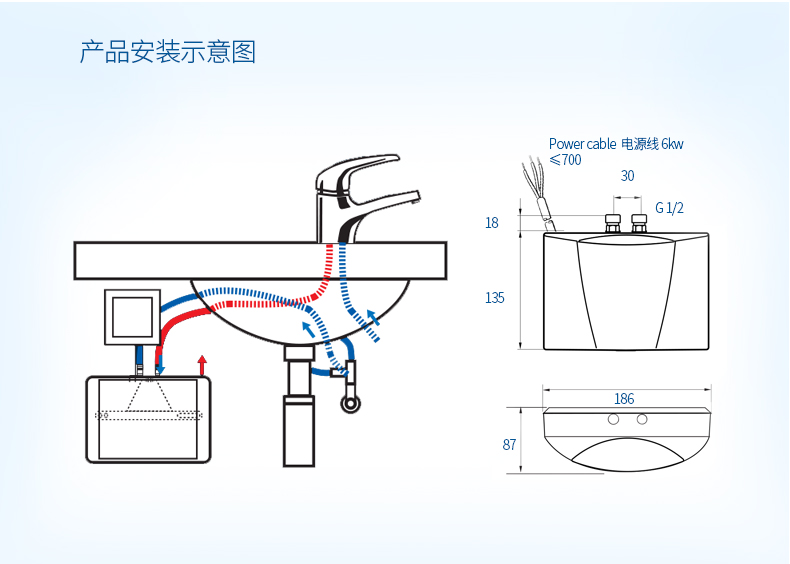 产品安装示意图

Power cable 电源线 6kw
≤700

30

G 1/2

18

135

186

87